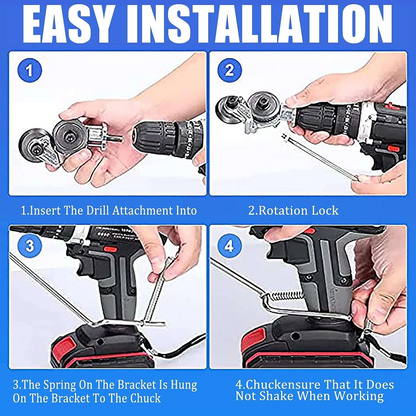 EASY INSTALLATION

1

2

1.Insert The Drill Attachment Into

2.Rotation Lock

3

4

3.The Spring On The Bracket Is Hung On The Bracket To The Chuck

4.Chuckensure That It Does Not Shake When Working