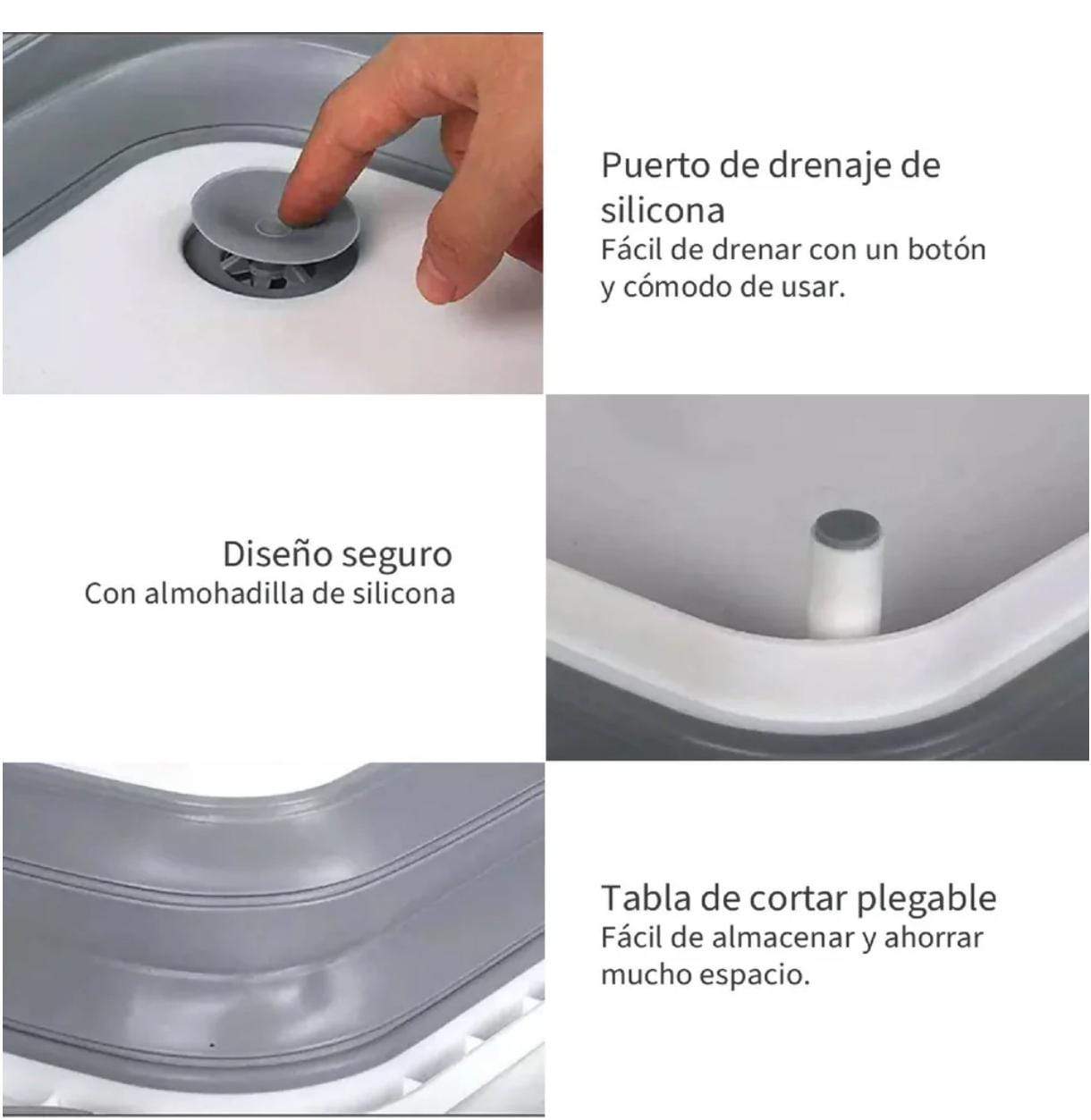 Puerto de drenaje de silicona
Fácil de drenar con un botón y cómodo de usar.

Diseño seguro
Con almohadilla de silicona

Tabla de cortar plegable
Fácil de almacenar y ahorrar mucho espacio.