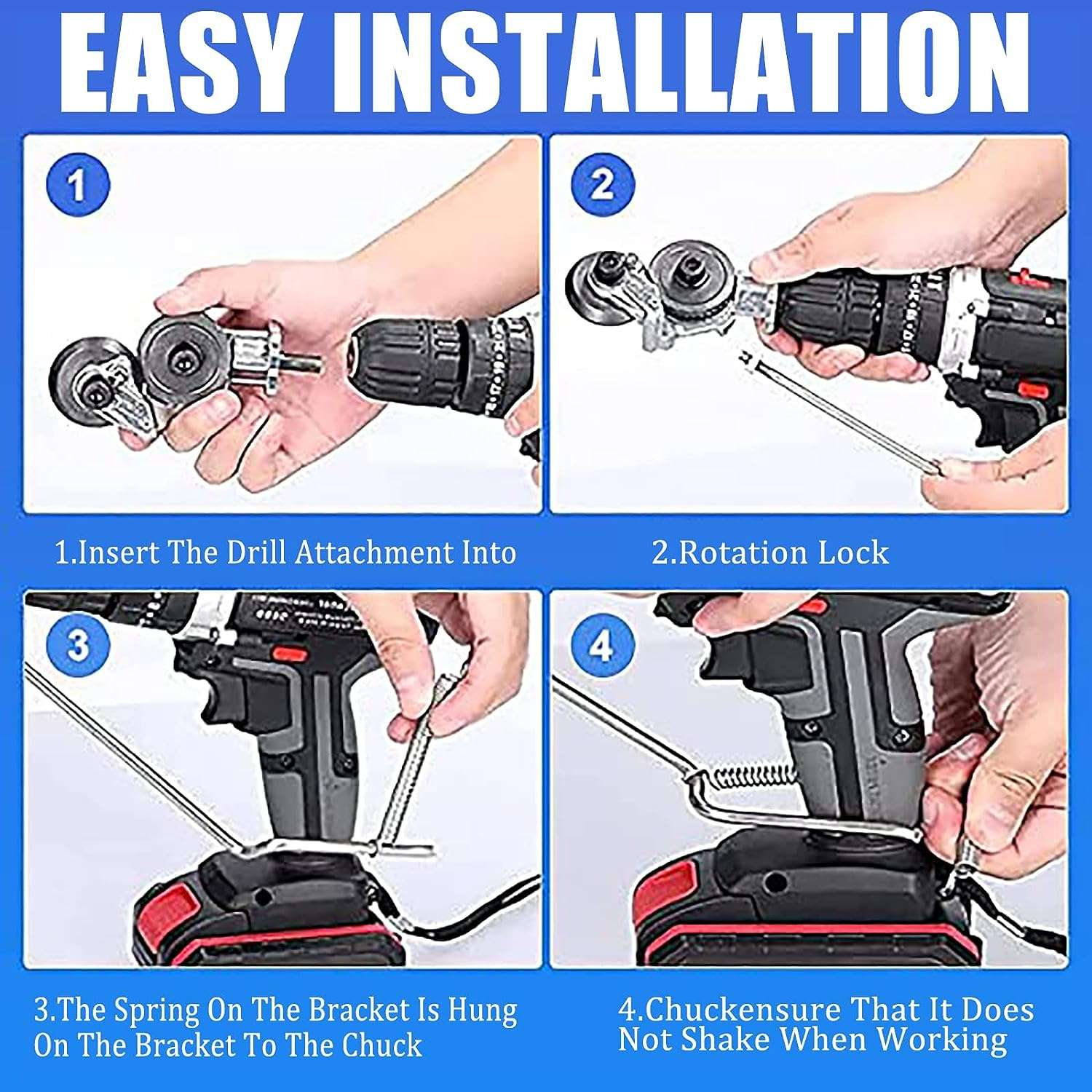 EASY INSTALLATION

1

2

1.Insert The Drill Attachment Into

2.Rotation Lock

3

4

3.The Spring On The Bracket Is Hung On The Bracket To The Chuck

4.Chuckensure That It Does Not Shake When Working