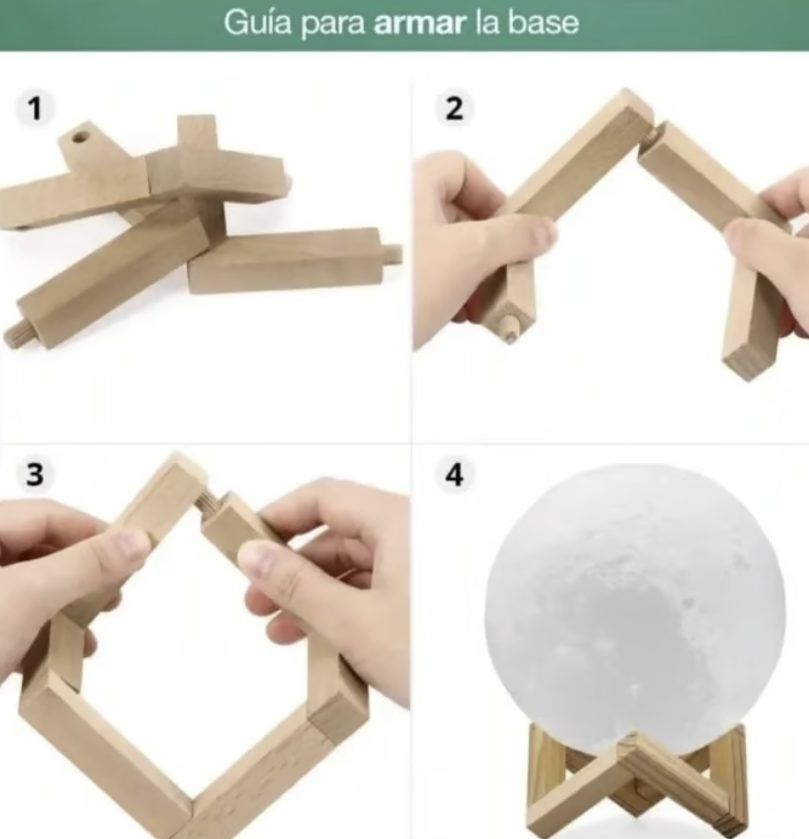 Guía para armar la base

1

2

3

4