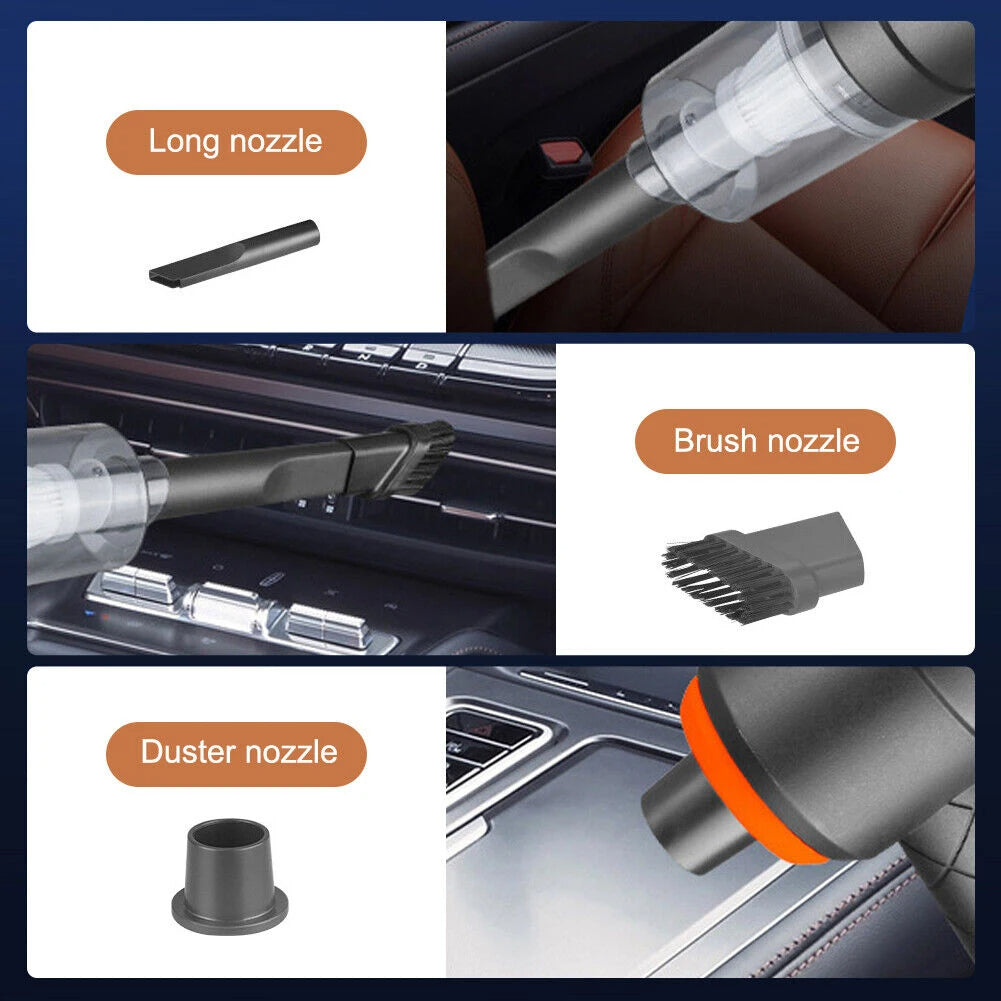 Long nozzle

Brush nozzle

Duster nozzle